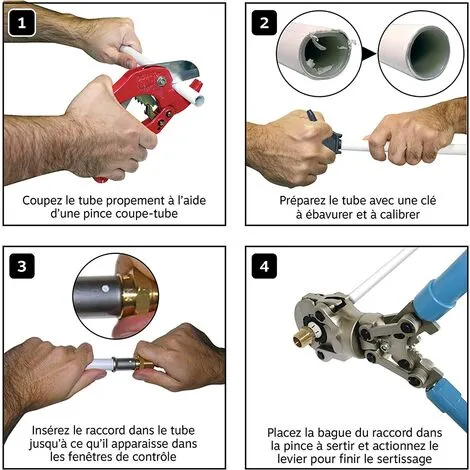 1

Coupez le tube propement à l'aide d'une pince coupe-tube

2

Préparez le tube avec une clé à ébavurer et à calibrer

3

Insérez le raccord dans le tube jusqu'à ce qu'il apparaisse dans les fenêtres de contrôle

4

Placez la bague du raccord dans la pince à sertir et actionnez le levier pour finir le sertissage